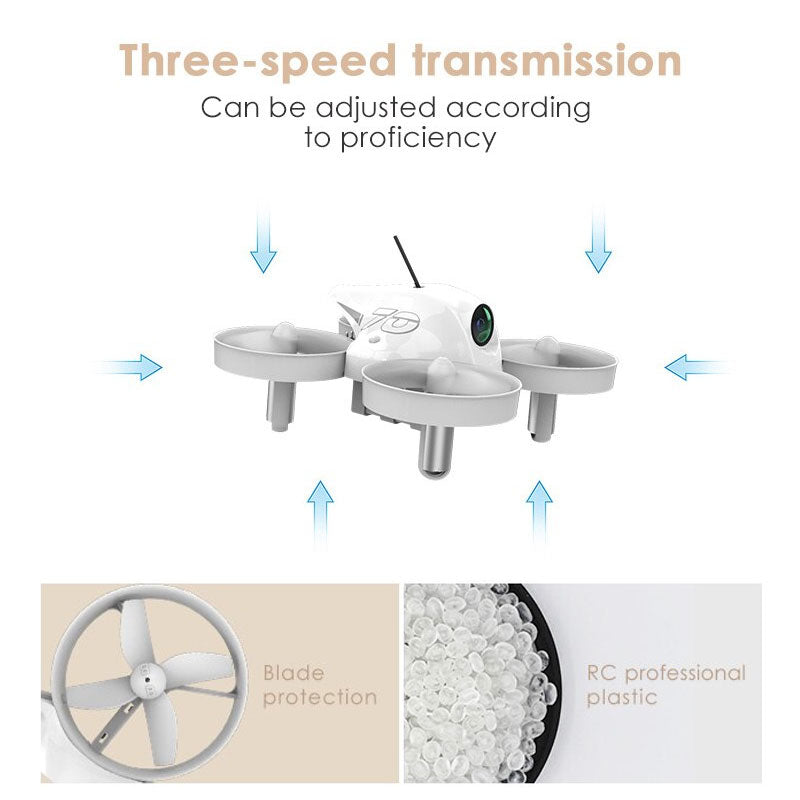 Three-speed transmission

Can be adjusted according to proficiency

70

Blade protection

RC professional plastic